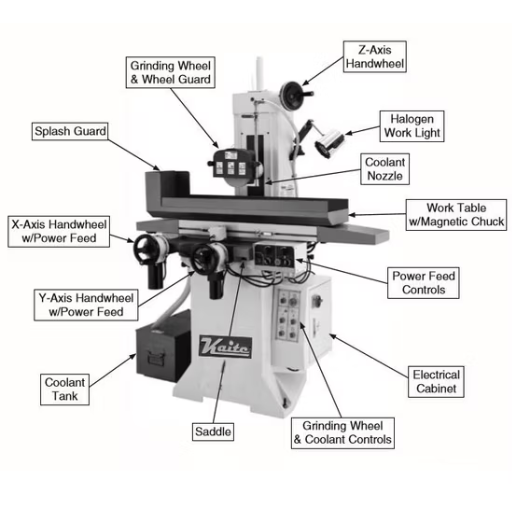 Z-Axis Handwheel

Grinding Wheel & Wheel Guard

Halogen Work Light

Splash Guard

Coolant Nozzle

Work Table w/Magnetic Chuck

X-Axis Handwheel w/Power Feed

Power Feed Controls

Y-Axis Handwheel w/Power Feed

Kaite

Electrical Cabinet

Coolant Tank

Saddle

Grinding Wheel & Coolant Controls